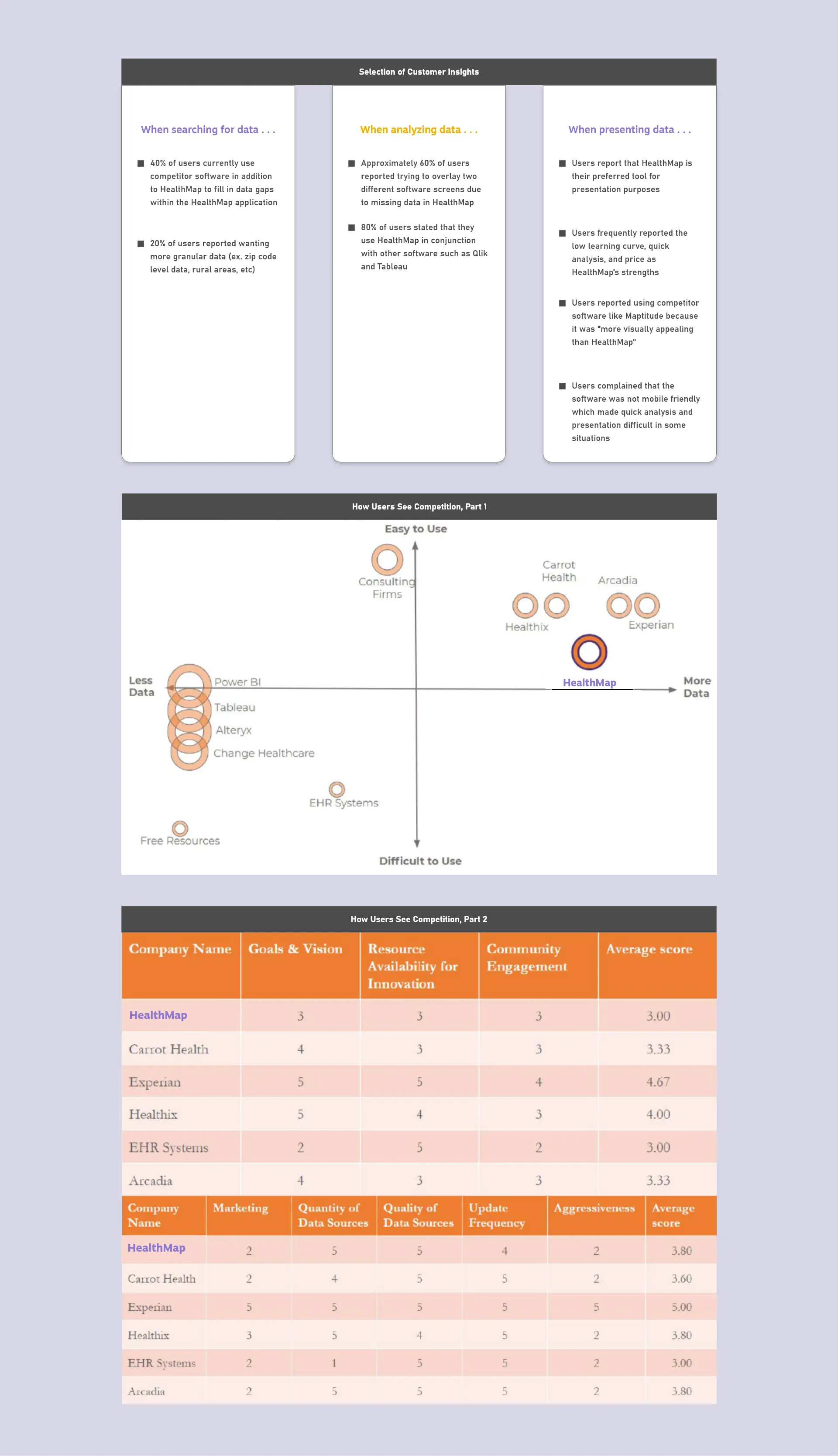 Selection of Customer Insights

When searching for data . . .

40% of users currently use competitor software in addition to HealthMap to fill in data gaps within the HealthMap application

20% of users reported wanting more granular data (ex. zip code level data, rural areas, etc)

When analyzing data . . .

Approximately 60% of users reported trying to overlay two different software screens due to missing data in HealthMap

80% of users stated that they use HealthMap in conjunction with other software such as Qlik and Tableau

When presenting data . . .

Users report that HealthMap is their preferred tool for presentation purposes

Users frequently reported the low learning curve, quick analysis, and price as HealthMap's strengths

Users reported using competitor software like Maptitude because it was "more visually appealing than HealthMap"

Users complained that the software was not mobile friendly which made quick analysis and presentation difficult in some situations

How Users See Competition, Part 1

Easy to Use
Consulting Firms
Carrot Health
Arcadia
Healthix
Experian
HealthMap
Less Data
More Data
Power BI
Tableau
Alteryx
Change Healthcare
EHR Systems
Free Resources
Difficult to Use

How Users See Competition, Part 2

| Company Name | Goals & Vision | Resource Availability for Innovation | Community Engagement | Average score |
|---|---|---|---|---|
| HealthMap | 3 | 3 | 3 | 3.00 |
| Carrot Health | 4 | 3 | 3 | 3.33 |
| Experian | 5 | 5 | 4 | 4.67 |
| Healthix | 5 | 4 | 3 | 4.00 |
| EHR Systems | 2 | 5 | 2 | 3.00 |
| Arcadia | 4 | 3 | 3 | 3.33 |

| Company Name | Marketing | Quantity of Data Sources | Quality of Data Sources | Update Frequency | Aggressiveness | Average score |
|---|---|---|---|---|---|---|
| HealthMap | 2 | 5 | 5 | 4 | 2 | 3.80 |
| Carrot Health | 2 | 4 | 5 | 5 | 2 | 3.60 |
| Experian | 5 | 5 | 5 | 5 | 5 | 5.00 |
| Healthix | 3 | 5 | 4 | 5 | 2 | 3.80 |
| EHR Systems | 2 | 1 | 5 | 5 | 2 | 3.00 |
| Arcadia | 2 | 5 | 5 | 5 | 2 | 3.80 |